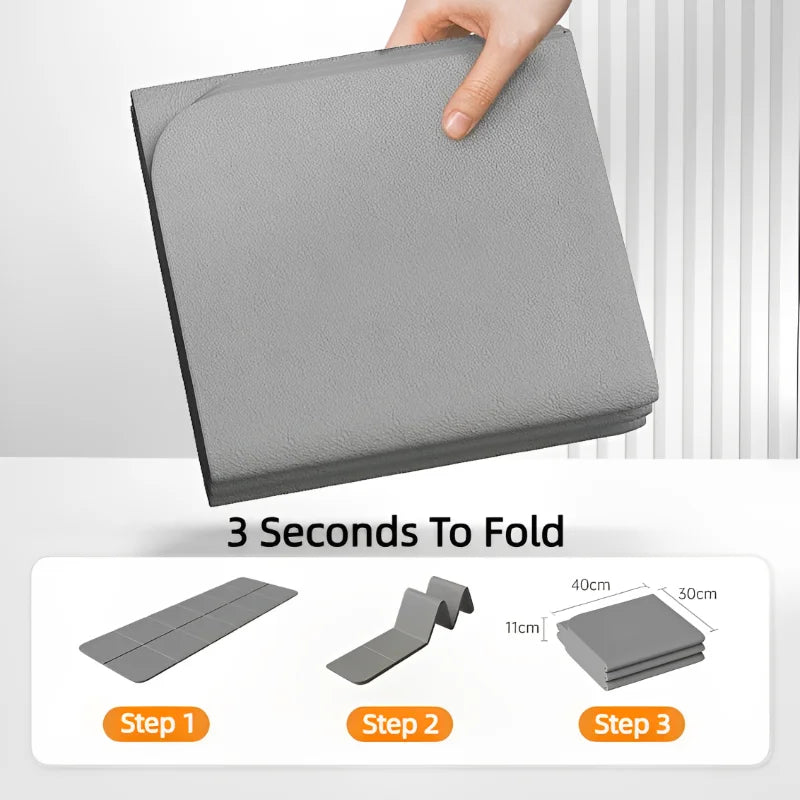 3 Seconds To Fold

40cm
30cm
11cm

Step 1

Step 2

Step 3