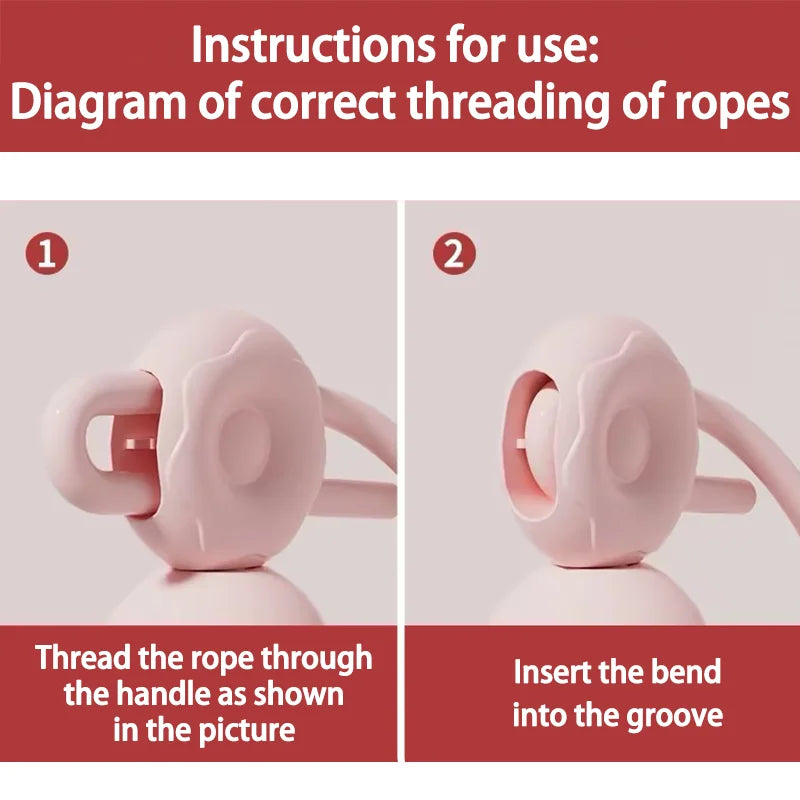 Instructions for use:
Diagram of correct threading of ropes

1

Thread the rope through the handle as shown in the picture

2

Insert the bend into the groove