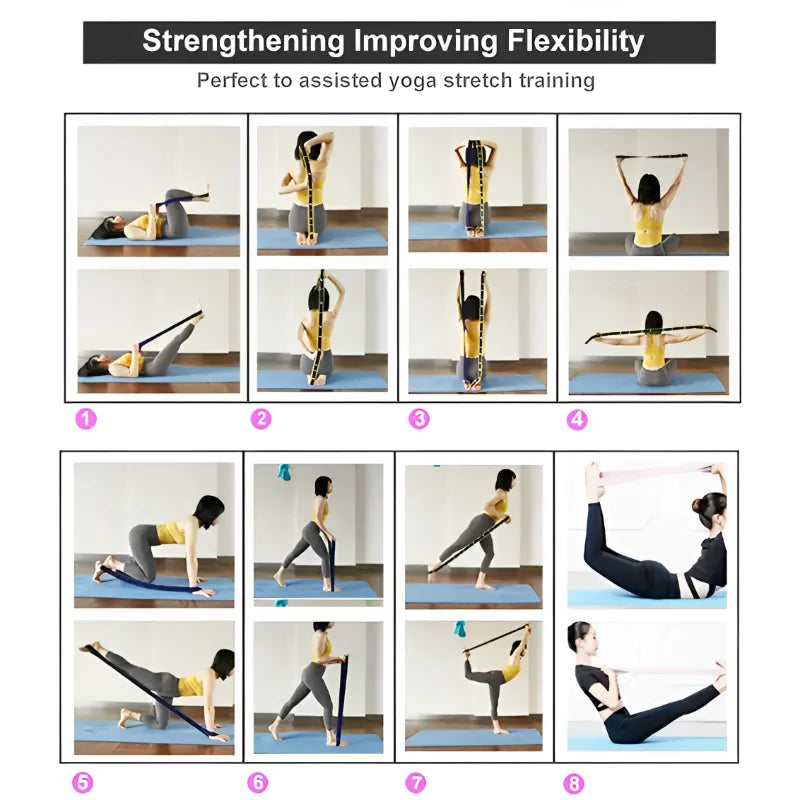 Strengthening Improving Flexibility

Perfect to assisted yoga stretch training

1

2

3

4

5

6

7

8